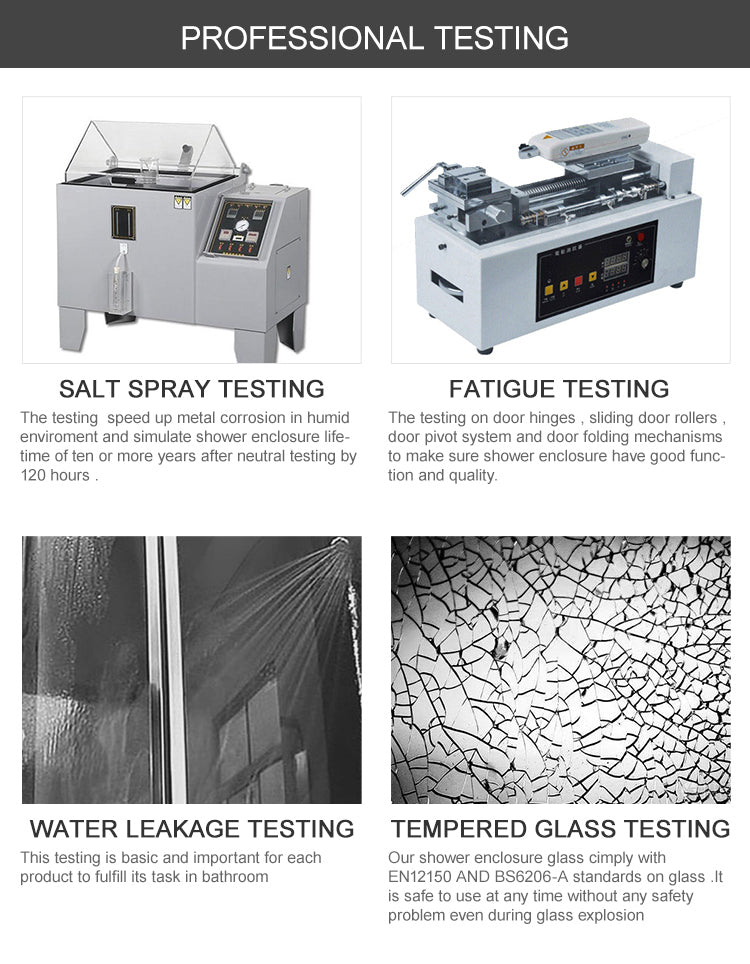 PROFESSIONAL TESTING

SALT SPRAY TESTING

The testing speed up metal corrosion in humid enviroment and simulate shower enclosure lifetime of ten or more years after neutral testing by 120 hours .

FATIGUE TESTING

The testing on door hinges , sliding door rollers , door pivot system and door folding mechanisms to make sure shower enclosure have good function and quality.

WATER LEAKAGE TESTING

This testing is basic and important for each product to fulfill its task in bathroom

TEMPERED GLASS TESTING

Our shower enclosure glass cimply with EN12150 AND BS6206-A standards on glass .It is safe to use at any time without any safety problem even during glass explosion