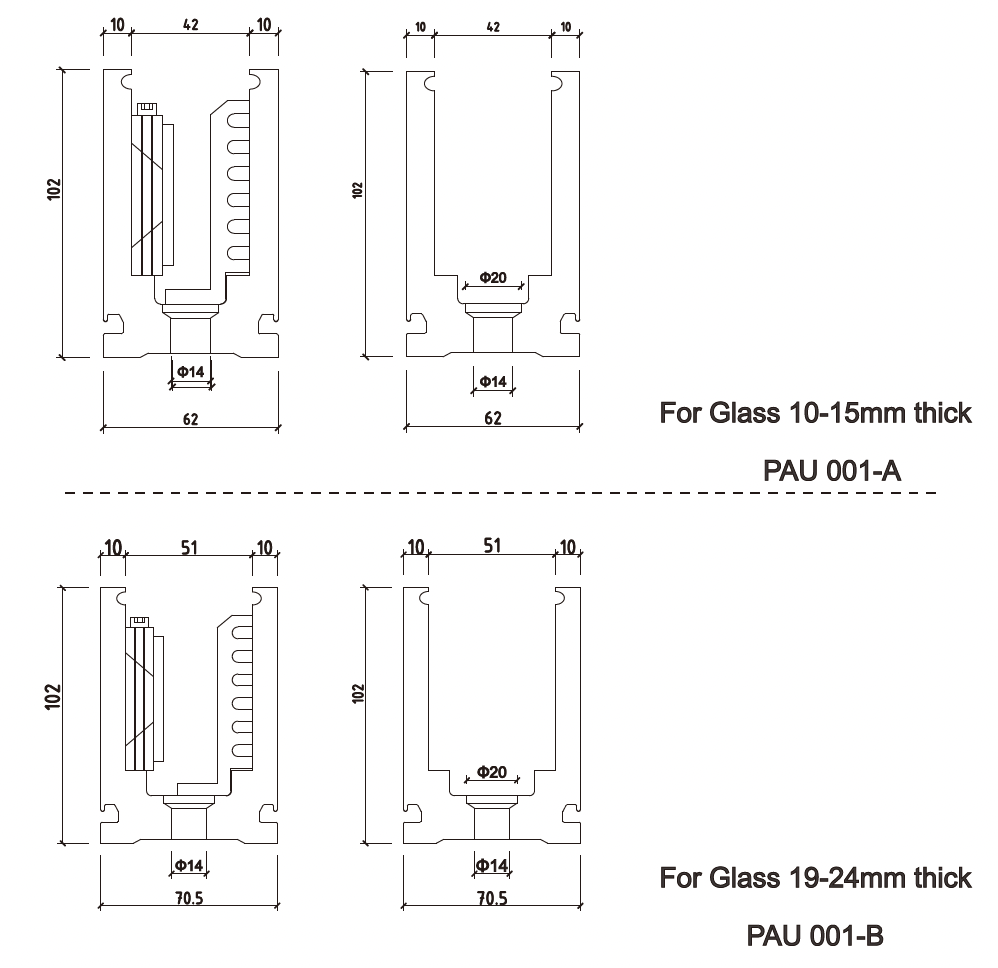 10 42 10

102

Φ14

62

10 42 10

102

Φ20

Φ14

62

For Glass 10-15mm thick

PAU 001-A

10 51 10

102

Φ14

70.5

10 51 10

102

Φ20

Φ14

70.5

For Glass 19-24mm thick

PAU 001-B