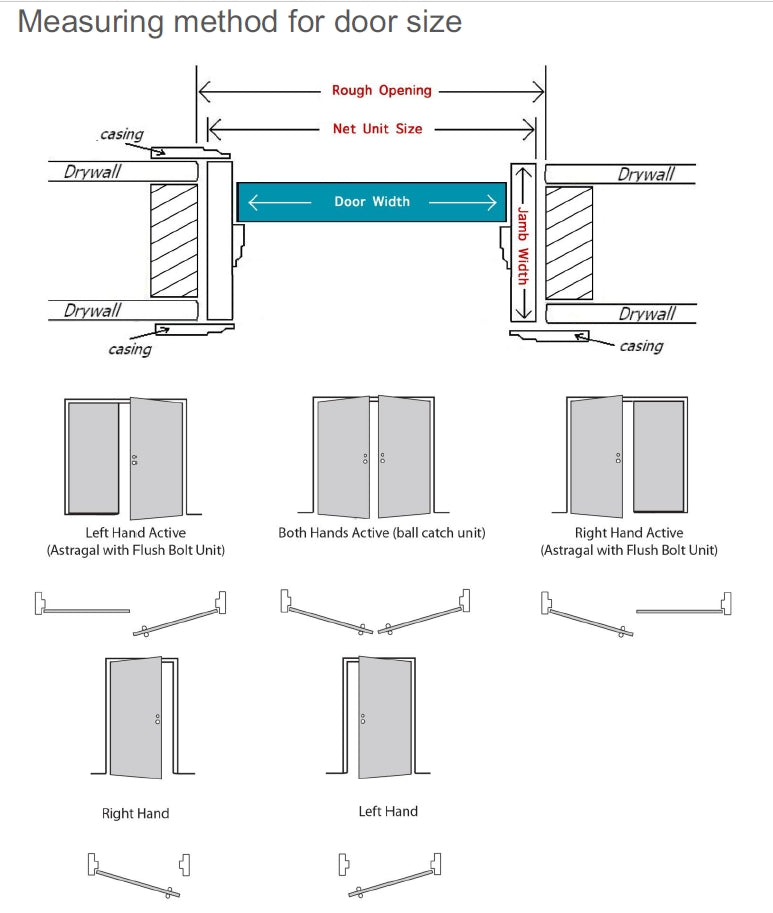 Measuring method for door size

Rough Opening

Net Unit Size

casing

Drywall

Drywall

Door Width

Jamb Width

Drywall

Drywall

casing

casing

Left Hand Active
(Astragal with Flush Bolt Unit)

Both Hands Active (ball catch unit)

Right Hand Active
(Astragal with Flush Bolt Unit)

Right Hand

Left Hand