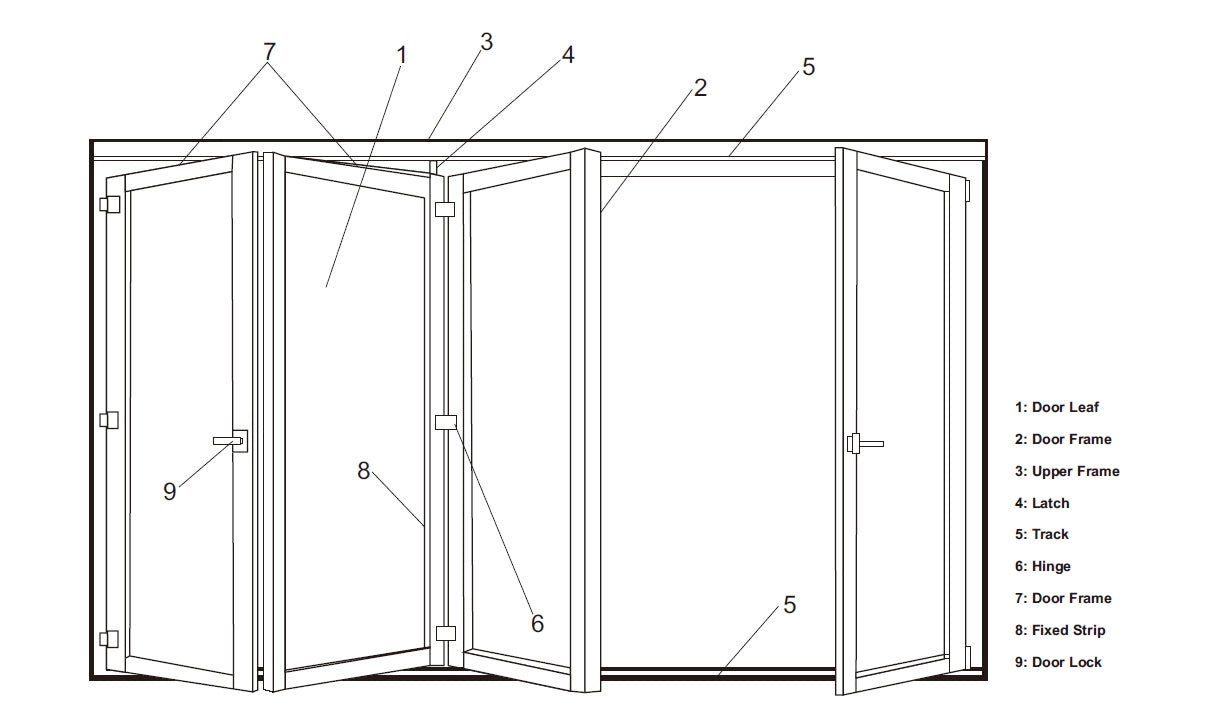 7
1
3
4
2
5
9
8
6
5

1: Door Leaf
2: Door Frame
3: Upper Frame
4: Latch
5: Track
6: Hinge
7: Door Frame
8: Fixed Strip
9: Door Lock